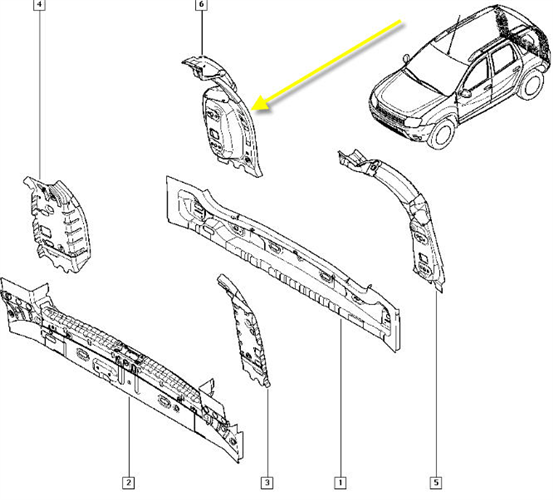 4
6
2
3
1
5